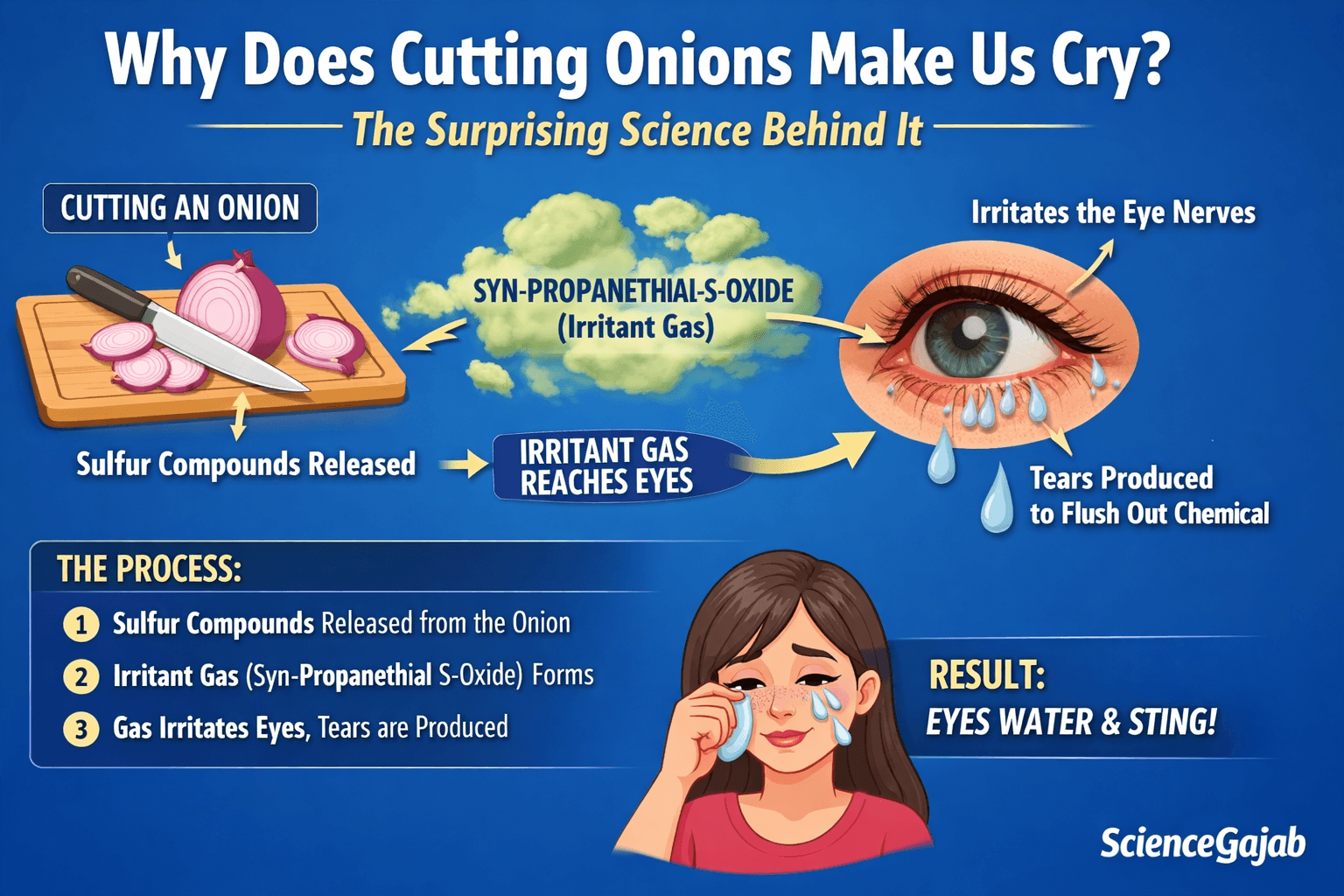 Why Does Cutting Onions Make Us Cry?

The Surprising Science Behind It

CUTTING AN ONION

SYN-PROPANETHIAL-S-OXIDE (Irritant Gas)

Irritates the Eye Nerves

Sulfur Compounds Released

IRRITANT GAS REACHES EYES

Tears Produced to Flush Out Chemical

THE PROCESS:

1 Sulfur Compounds Released from the Onion

2 Irritant Gas (Syn-Propanethial S-Oxide) Forms

3 Gas Irritates Eyes, Tears are Produced

RESULT:
EYES WATER & STING!

ScienceGajab